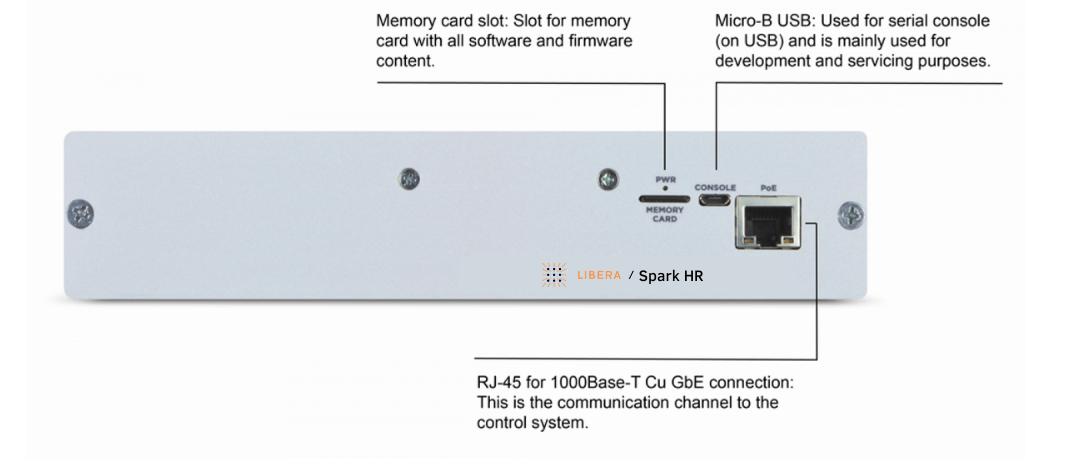 Memory card slot: Slot for memory card with all software and firmware content.

Micro-B USB: Used for serial console (on USB) and is mainly used for development and servicing purposes.

PWR

MEMORY CARD

CONSOLE

PoE

LIBERA / Spark HR

RJ-45 for 1000Base-T Cu GbE connection: This is the communication channel to the control system.